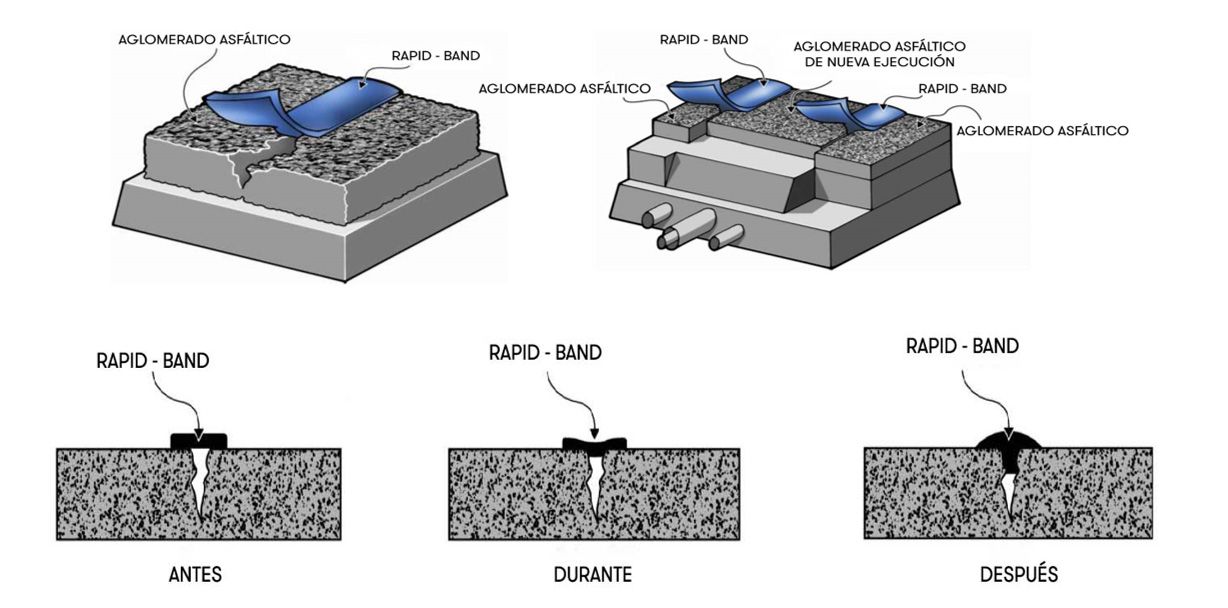 AGLOMERADO ASFÁLTICO

RAPID - BAND

RAPID - BAND

AGLOMERADO ASFÁLTICO DE NUEVA EJECUCIÓN

AGLOMERADO ASFÁLTICO

RAPID - BAND

AGLOMERADO ASFÁLTICO

RAPID - BAND

RAPID - BAND

RAPID - BAND

ANTES

DURANTE

DESPUÉS